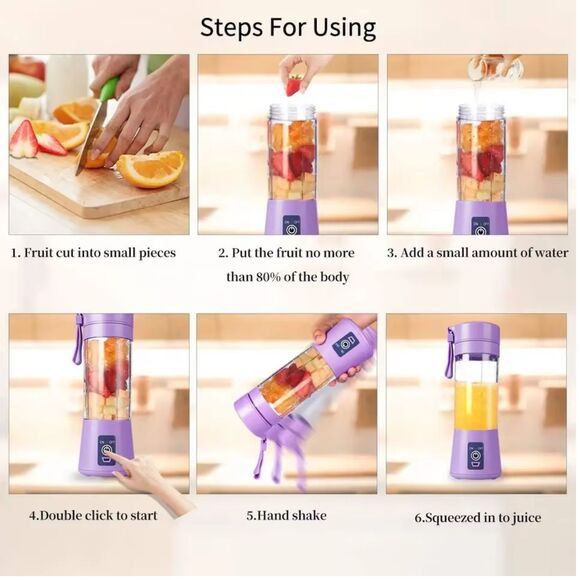 Steps For Using

1. Fruit cut into small pieces

2. Put the fruit no more than 80% of the body

3. Add a small amount of water

4.Double click to start

5.Hand shake

6.Squeezed in to juice